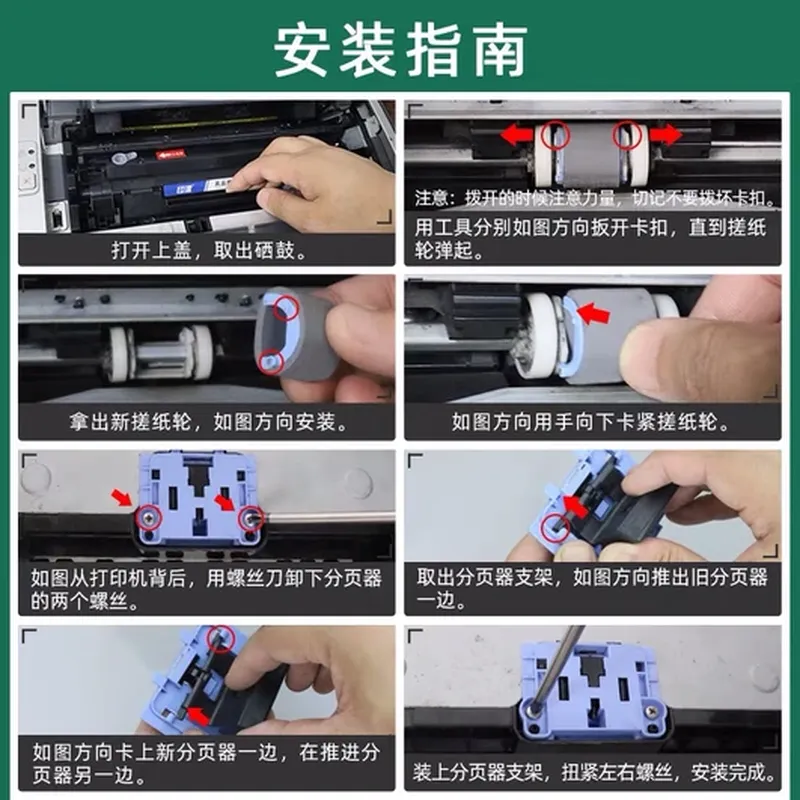 安装指南

打开上盖，取出硒鼓。

注意：拨开的时候注意力量，切记不要拨坏卡扣。

用工具分别如图方向扳开卡扣，直到搓纸轮弹起。

拿出新搓纸轮，如图方向安装。

如图方向用手向下卡紧搓纸轮。

如图从打印机背后，用螺丝刀卸下分页器的两个螺丝。

取出分页器支架，如图方向推出旧分页器一边。

如图方向卡上新分页器一边，在推进分页器另一边。

装上分页器支架，扭紧左右螺丝，安装完成。